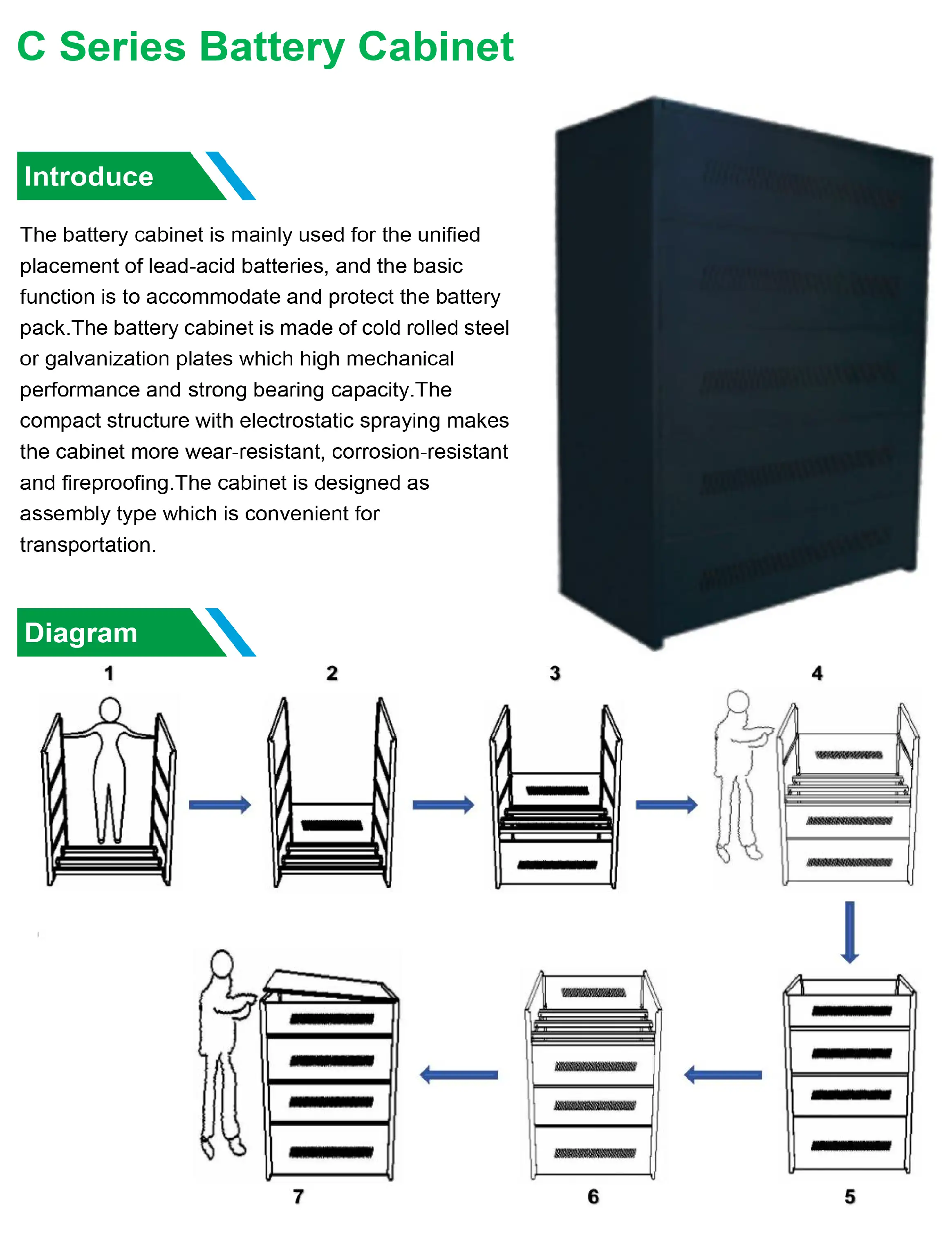 C Series Battery Cabinet

Introduce

The battery cabinet is mainly used for the unified placement of lead-acid batteries, and the basic function is to accommodate and protect the battery pack.The battery cabinet is made of cold rolled steel or galvanization plates which high mechanical performance and strong bearing capacity.The compact structure with electrostatic spraying makes the cabinet more wear-resistant, corrosion-resistant and fireproofing.The cabinet is designed as assembly type which is convenient for transportation.

Diagram

1

2

3

4

7

6

5