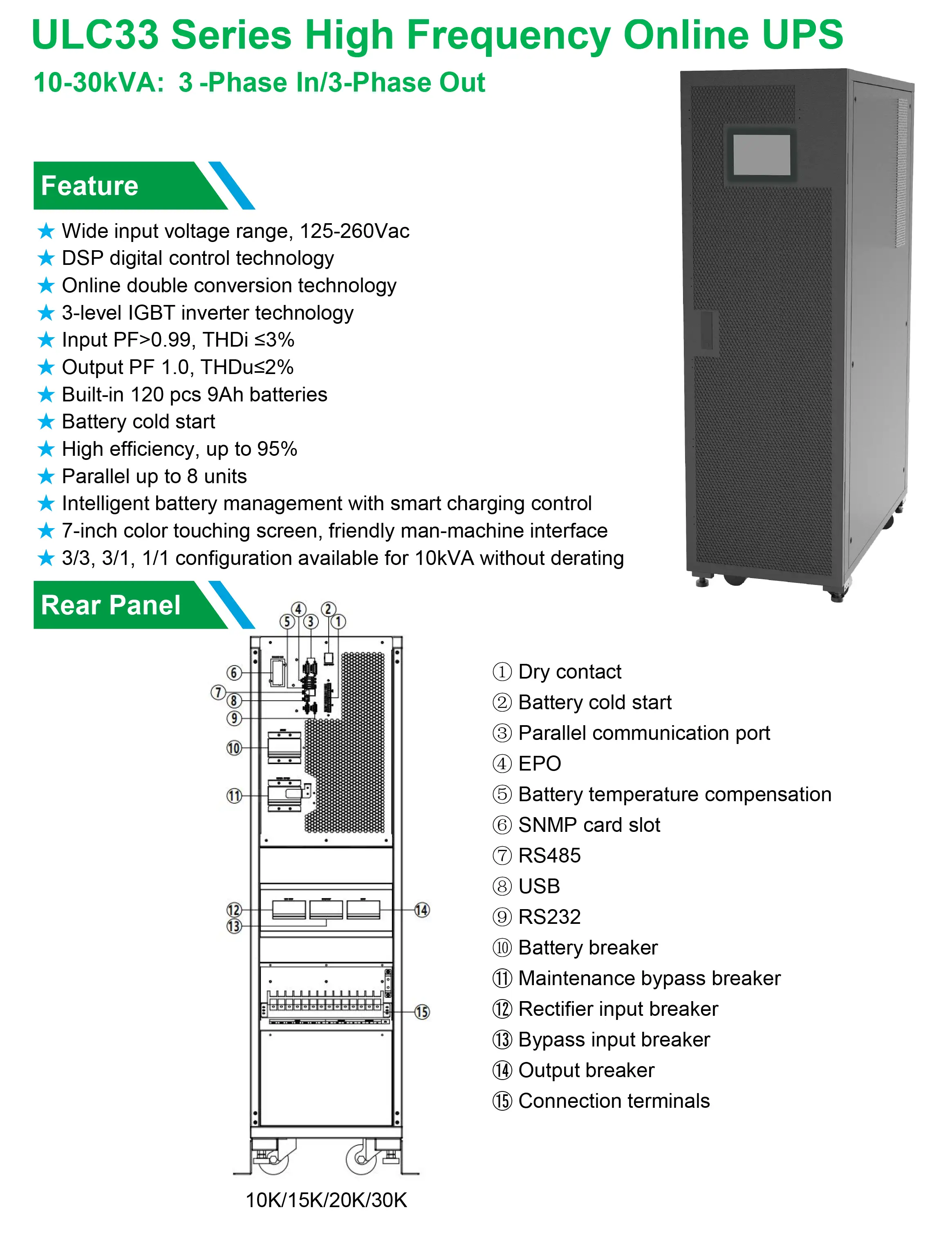 ULC33 Series High Frequency Online UPS

10-30kVA: 3 -Phase In/3-Phase Out

Feature

★ Wide input voltage range, 125-260Vac
★ DSP digital control technology
★ Online double conversion technology
★ 3-level IGBT inverter technology
★ Input PF>0.99, THDi ≤3%
★ Output PF 1.0, THDu≤2%
★ Built-in 120 pcs 9Ah batteries
★ Battery cold start
★ High efficiency, up to 95%
★ Parallel up to 8 units
★ Intelligent battery management with smart charging control
★ 7-inch color touching screen, friendly man-machine interface
★ 3/3, 3/1, 1/1 configuration available for 10kVA without derating

Rear Panel

④ ② ⑤ ③ ① ⑥ ⑦ ⑧ ⑨ ⑩ ⑪ ⑫ ⑬ ⑭ ⑮

10K/15K/20K/30K

① Dry contact
② Battery cold start
③ Parallel communication port
④ EPO
⑤ Battery temperature compensation
⑥ SNMP card slot
⑦ RS485
⑧ USB
⑨ RS232
⑩ Battery breaker
⑪ Maintenance bypass breaker
⑫ Rectifier input breaker
⑬ Bypass input breaker
⑭ Output breaker
⑮ Connection terminals